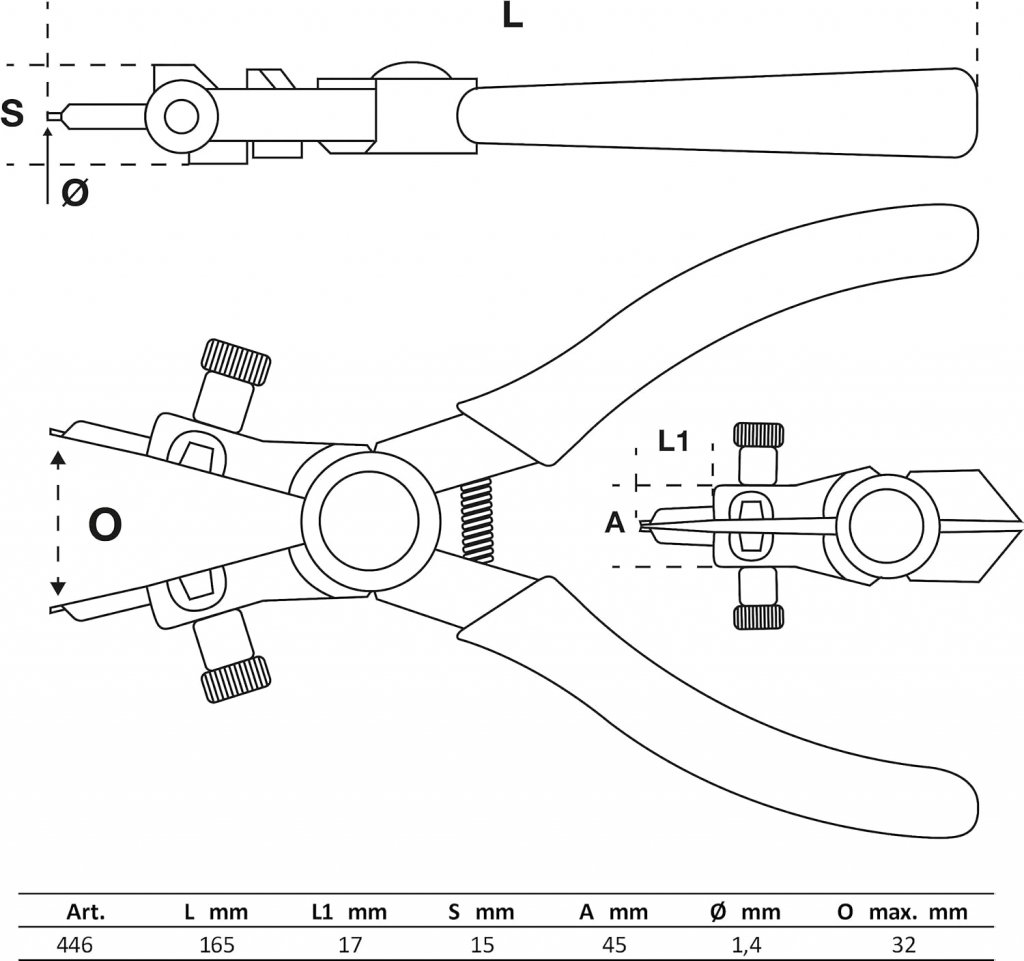 L

S

Ø

O

L1

A

| Art. | L mm | L1 mm | S mm | A mm | Ø mm | O max. mm |
|---|---|---|---|---|---|---|
| 446 | 165 | 17 | 15 | 45 | 1,4 | 32 |